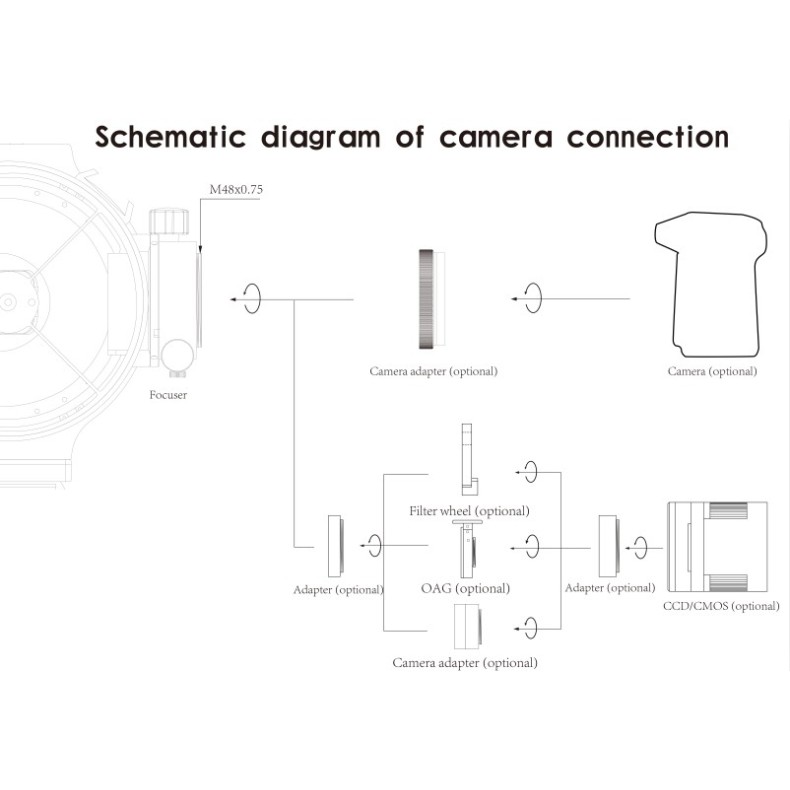 Schematic diagram of camera connection

M48x0.75

Focuser

Camera adapter (optional)

Camera (optional)

Filter wheel (optional)

Adapter (optional)

OAG (optional)

Adapter (optional)

CCD/CMOS (optional)

Camera adapter (optional)