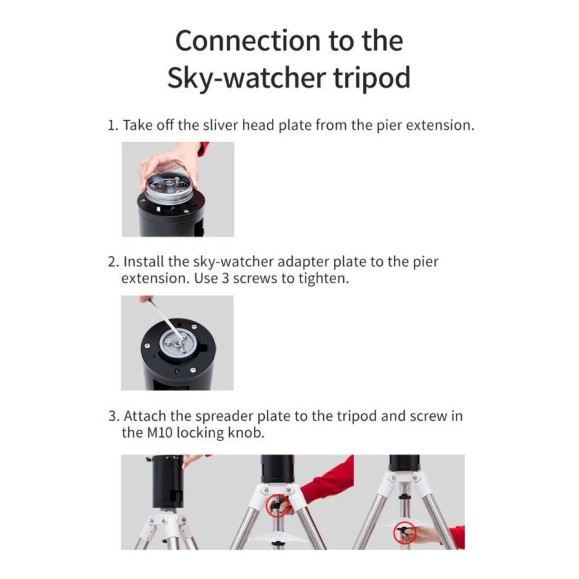 Connection to the Sky-watcher tripod

1. Take off the sliver head plate from the pier extension.

2. Install the sky-watcher adapter plate to the pier extension. Use 3 screws to tighten.

3. Attach the spreader plate to the tripod and screw in the M10 locking knob.