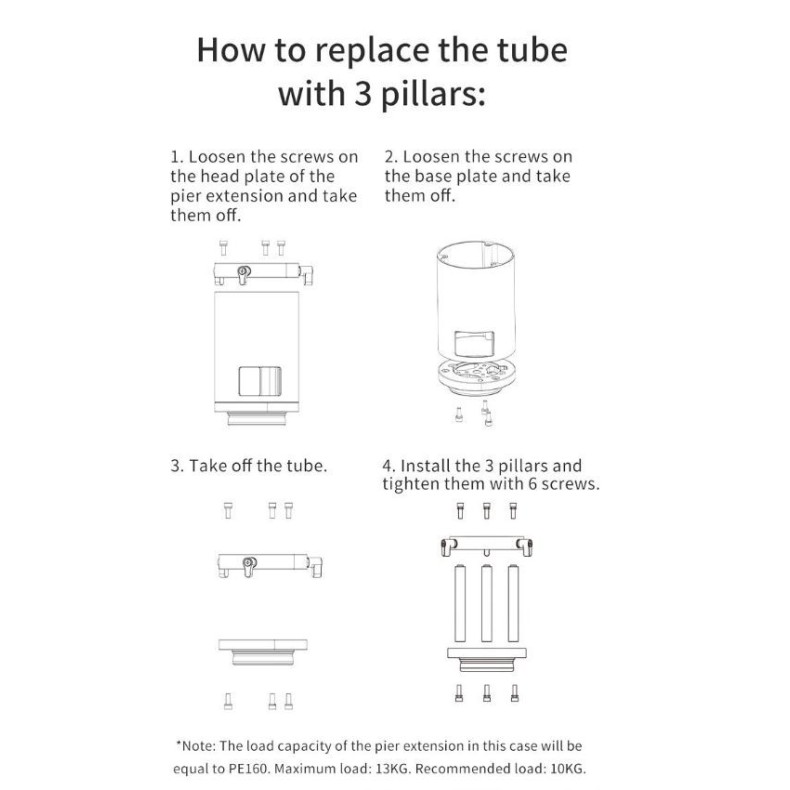 How to replace the tube with 3 pillars:

1. Loosen the screws on the head plate of the pier extension and take them off.

2. Loosen the screws on the base plate and take them off.

3. Take off the tube.

4. Install the 3 pillars and tighten them with 6 screws.

*Note: The load capacity of the pier extension in this case will be equal to PE160. Maximum load: 13KG. Recommended load: 10KG.