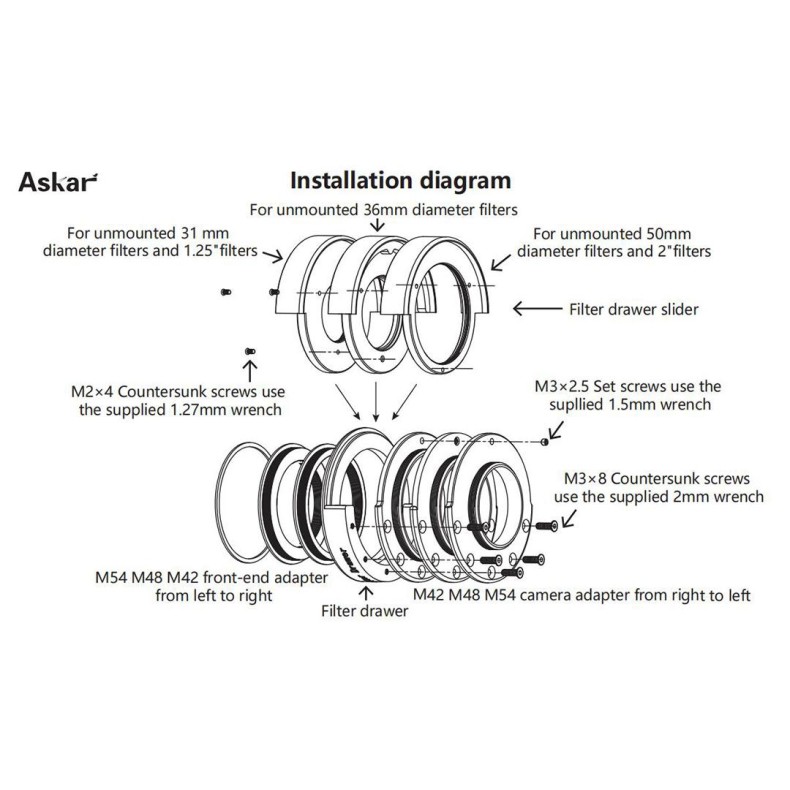 Askar

Installation diagram

For unmounted 36mm diameter filters

For unmounted 31 mm diameter filters and 1.25"filters

For unmounted 50mm diameter filters and 2"filters

Filter drawer slider

M2×4 Countersunk screws use the supplied 1.27mm wrench

M3×2.5 Set screws use the supllied 1.5mm wrench

M3×8 Countersunk screws use the supplied 2mm wrench

M54 M48 M42 front-end adapter from left to right

Filter drawer

M42 M48 M54 camera adapter from right to left