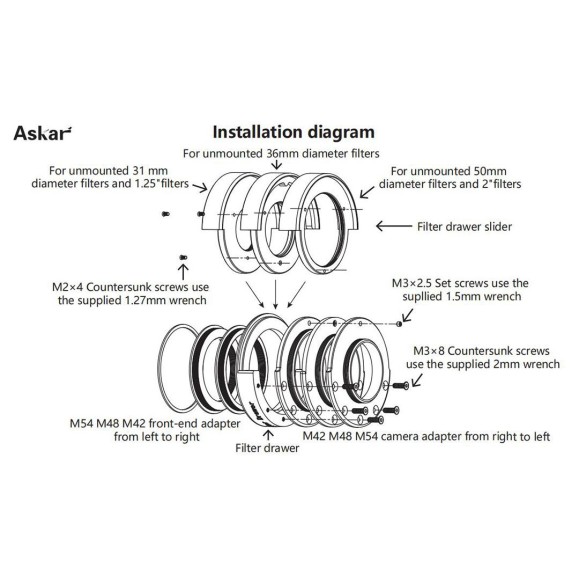 Askar

Installation diagram

For unmounted 36mm diameter filters

For unmounted 31 mm diameter filters and 1.25"filters

For unmounted 50mm diameter filters and 2"filters

Filter drawer slider

M2×4 Countersunk screws use the supplied 1.27mm wrench

M3×2.5 Set screws use the supllied 1.5mm wrench

M3×8 Countersunk screws use the supplied 2mm wrench

M54 M48 M42 front-end adapter from left to right

Filter drawer

M42 M48 M54 camera adapter from right to left