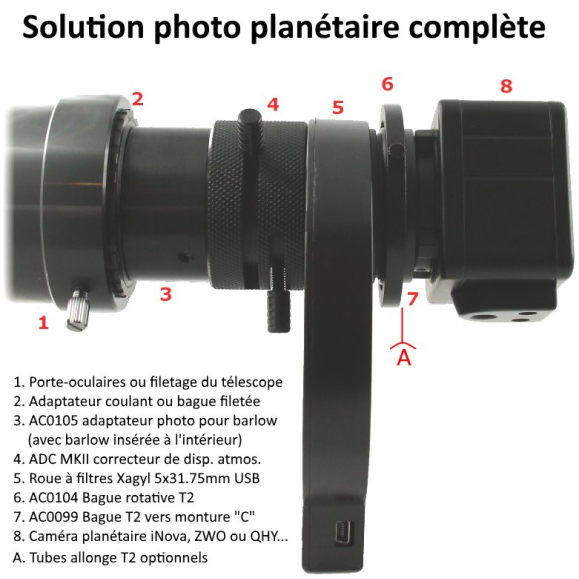 Solution photo planétaire complète

2
4
5
6
8
3
1
7
A

1. Porte-oculaires ou filetage du télescope
2. Adaptateur coulant ou bague filetée
3. AC0105 adaptateur photo pour barlow (avec barlow insérée à l'intérieur)
4. ADC MKII correcteur de disp. atmos.
5. Roue à filtres Xagyl 5x31.75mm USB
6. AC0104 Bague rotative T2
7. AC0099 Bague T2 vers monture "C"
8. Caméra planétaire iNova, ZWO ou QHY...
A. Tubes allonge T2 optionnels