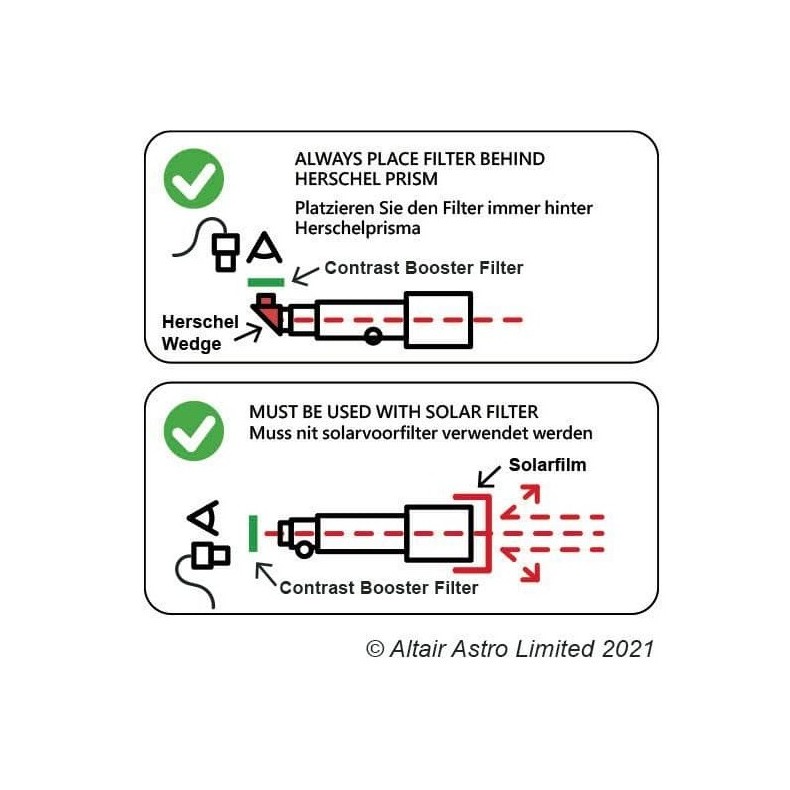 ALWAYS PLACE FILTER BEHIND HERSCHEL PRISM

Platzieren Sie den Filter immer hinter Herschelprisma

Contrast Booster Filter

Herschel Wedge

MUST BE USED WITH SOLAR FILTER
Muss nit solarvoorfilter verwendet werden

Solarfilm

Contrast Booster Filter

© Altair Astro Limited 2021