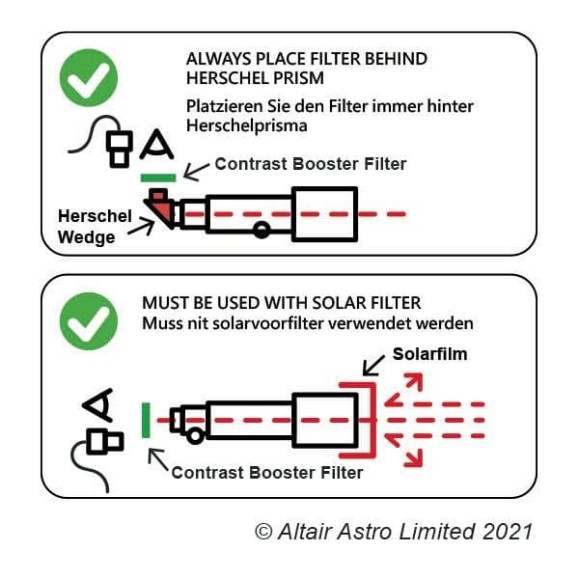 ALWAYS PLACE FILTER BEHIND HERSCHEL PRISM

Platzieren Sie den Filter immer hinter Herschelprisma

Contrast Booster Filter

Herschel Wedge

MUST BE USED WITH SOLAR FILTER
Muss nit solarvoorfilter verwendet werden

Solarfilm

Contrast Booster Filter

© Altair Astro Limited 2021